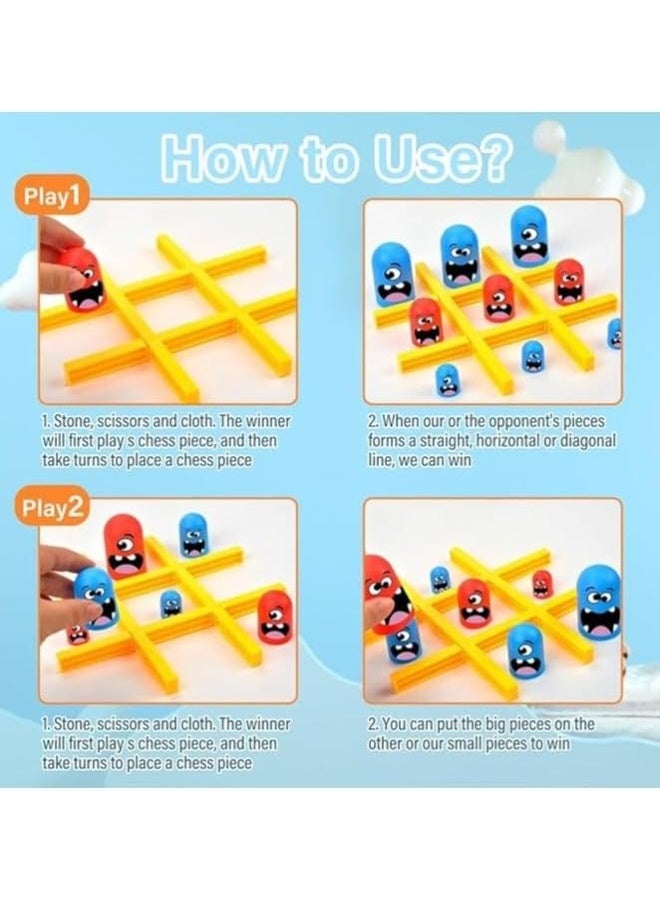 How to Use?

Play1

1. Stone, scissors and cloth. The winner will first play s chess piece, and then take turns to place a chess piece

2. When our or the opponent's pieces forms a straight, horizontal or diagonal line, we can win

Play2

1. Stone, scissors and cloth. The winner will first play s chess piece, and then take turns to place a chess piece

2. You can put the big pieces on the other or our small pieces to win